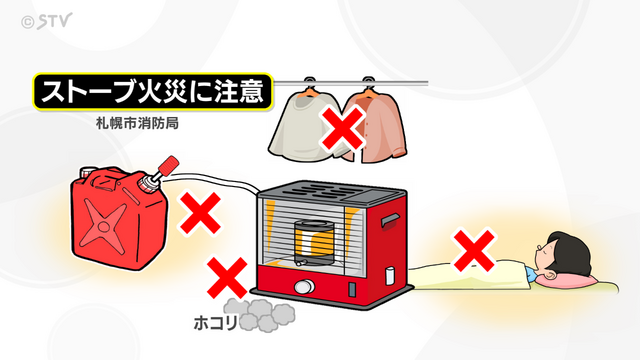 ©STV

ストーブ火災に注意

札幌市消防局

ホコリ